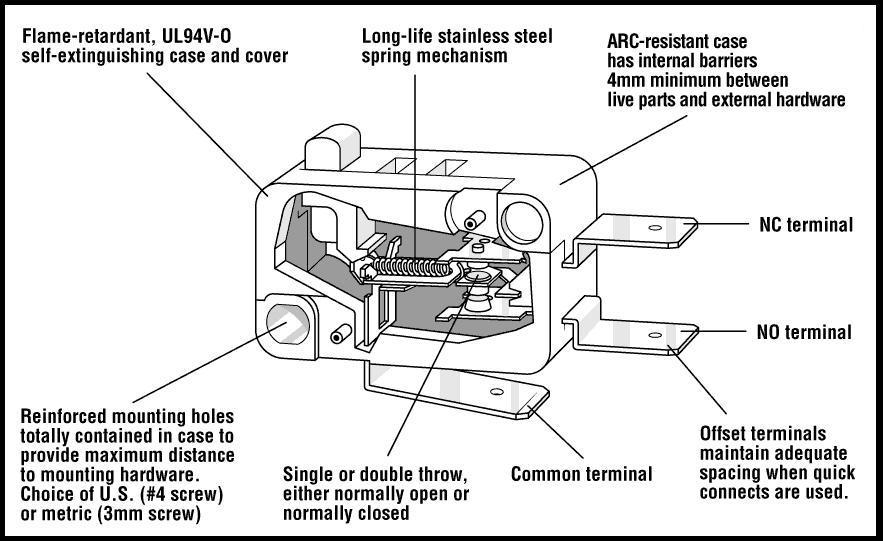 Flame-retardant, UL94V-O self-extinguishing case and cover

Long-life stainless steel spring mechanism

ARC-resistant case has internal barriers 4mm minimum between live parts and external hardware

NC terminal

NO terminal

Reinforced mounting holes totally contained in case to provide maximum distance to mounting hardware. Choice of U.S. (#4 screw) or metric (3mm screw)

Single or double throw, either normally open or normally closed

Common terminal

Offset terminals maintain adequate spacing when quick connects are used.